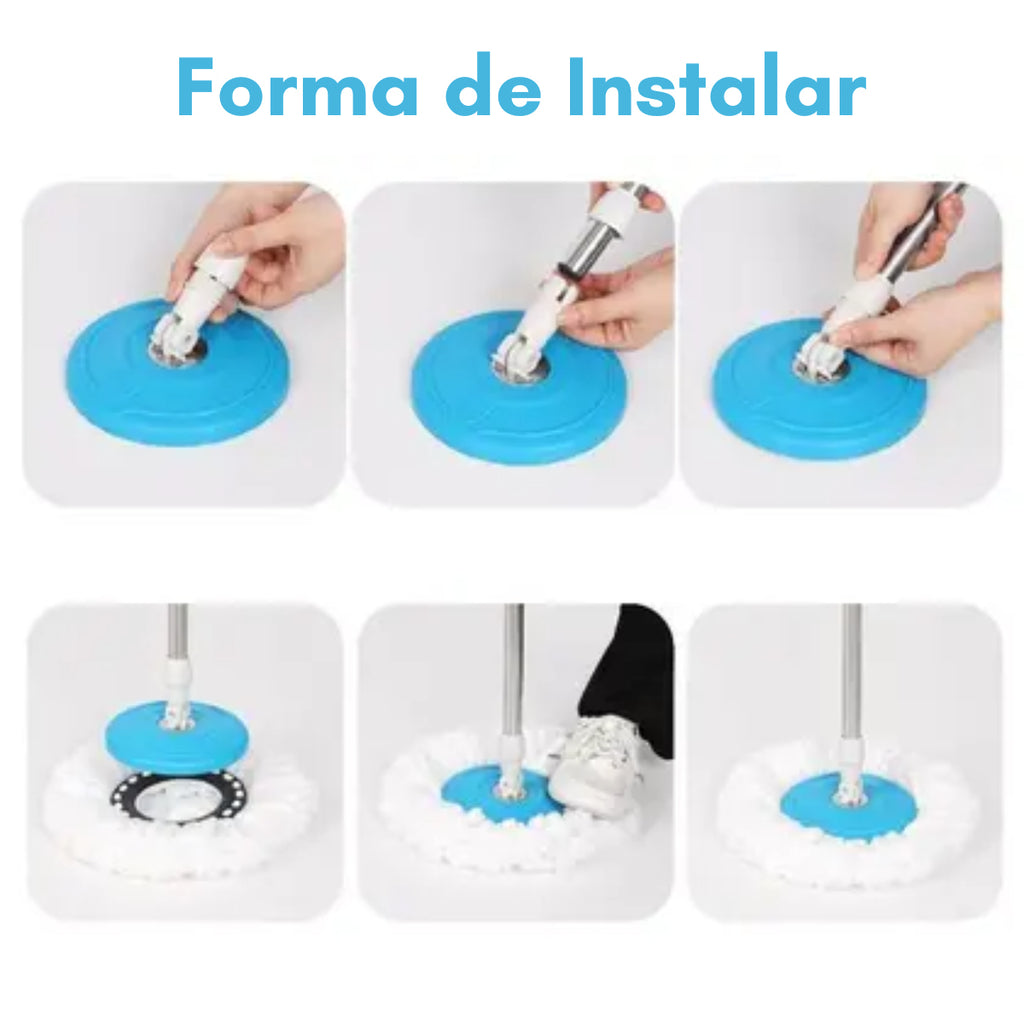 Forma de Instalar